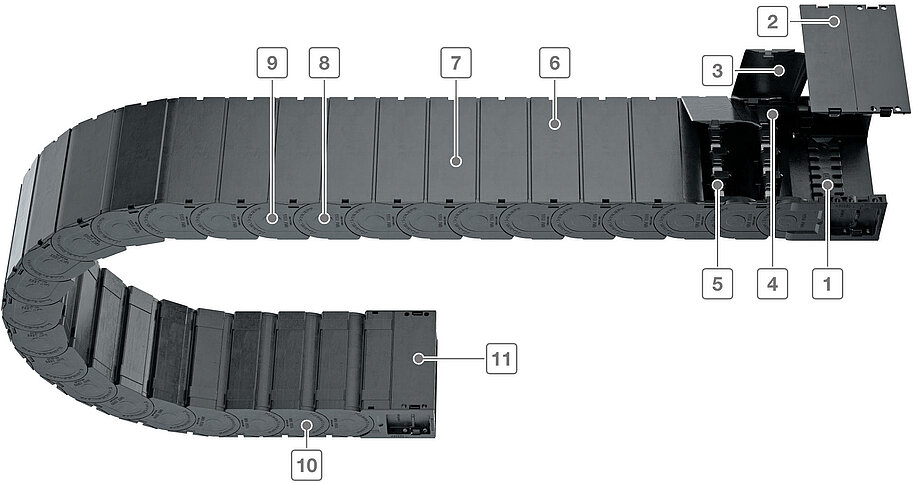 2
3
9
8
7
6
5
4
1
11
10